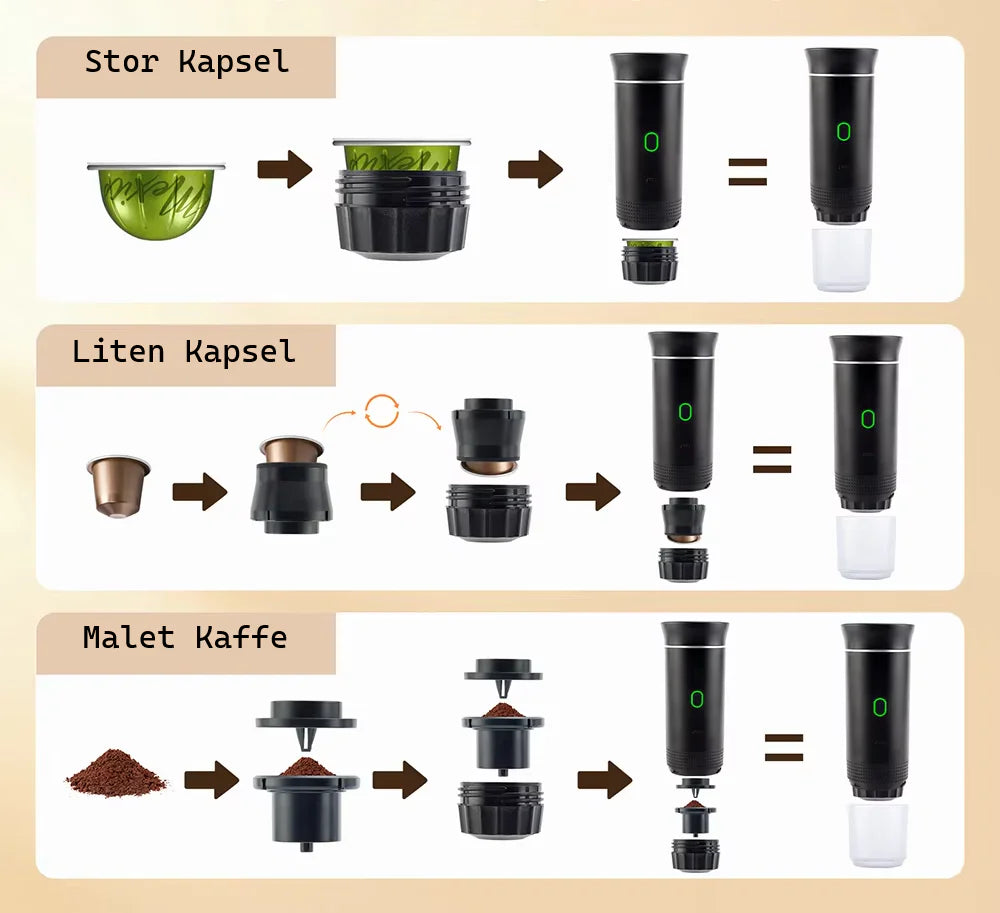 Stor Kapsel

Liten Kapsel

Malet Kaffe